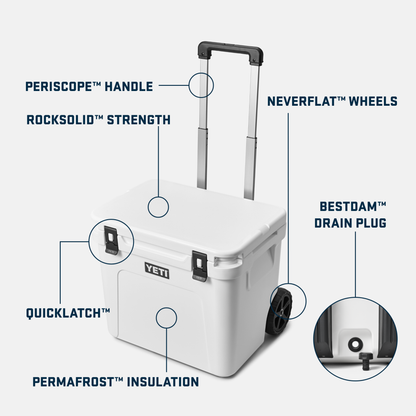 PERISCOPE™ HANDLE

ROCKSOLID™ STRENGTH

NEVERFLAT™ WHEELS

BESTDAM™ DRAIN PLUG

YETI

QUICKLATCH™

PERMAFROST™ INSULATION