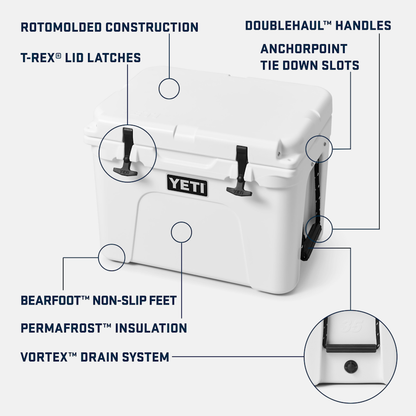 ROTOMOLDED CONSTRUCTION

T-REX® LID LATCHES

DOUBLEHAUL™ HANDLES

ANCHORPOINT TIE DOWN SLOTS

YETI

BEARFOOT™ NON-SLIP FEET

PERMAFROST™ INSULATION

VORTEX™ DRAIN SYSTEM

35