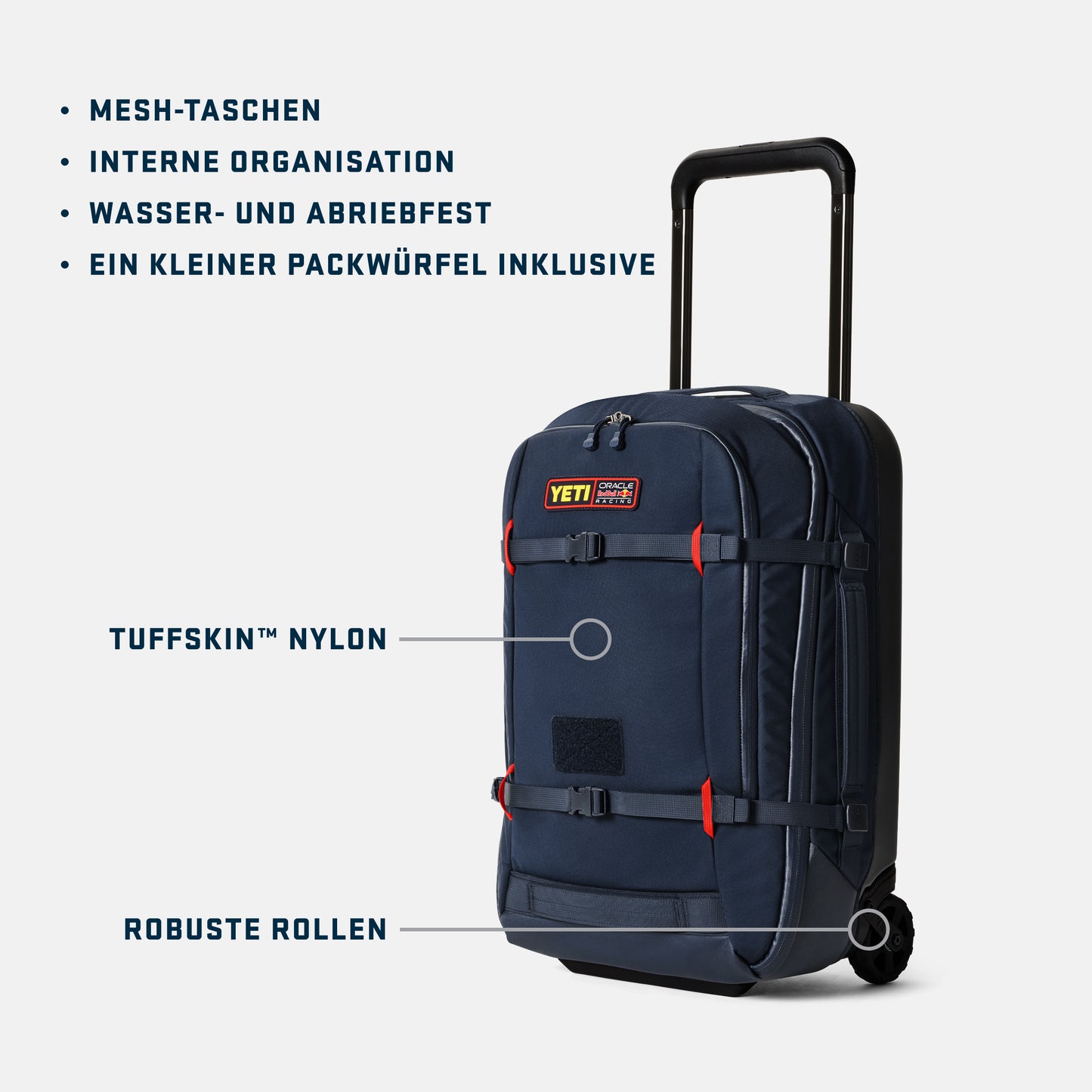 • MESH-TASCHEN
• INTERNE ORGANISATION
• WASSER- UND ABRIEBFEST
• EIN KLEINER PACKWÜRFEL INKLUSIVE

YETI ORACLE Red Bull RACING

TUFFSKIN™ NYLON

ROBUSTE ROLLEN